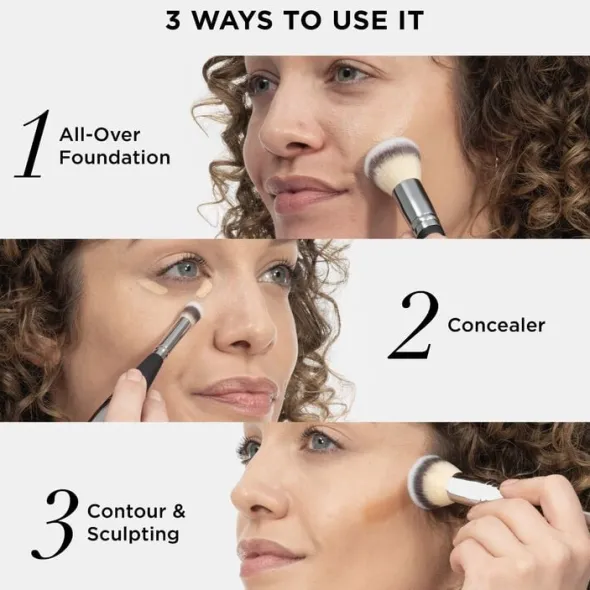 3 WAYS TO USE IT

1 All-Over Foundation

2 Concealer

3 Contour & Sculpting